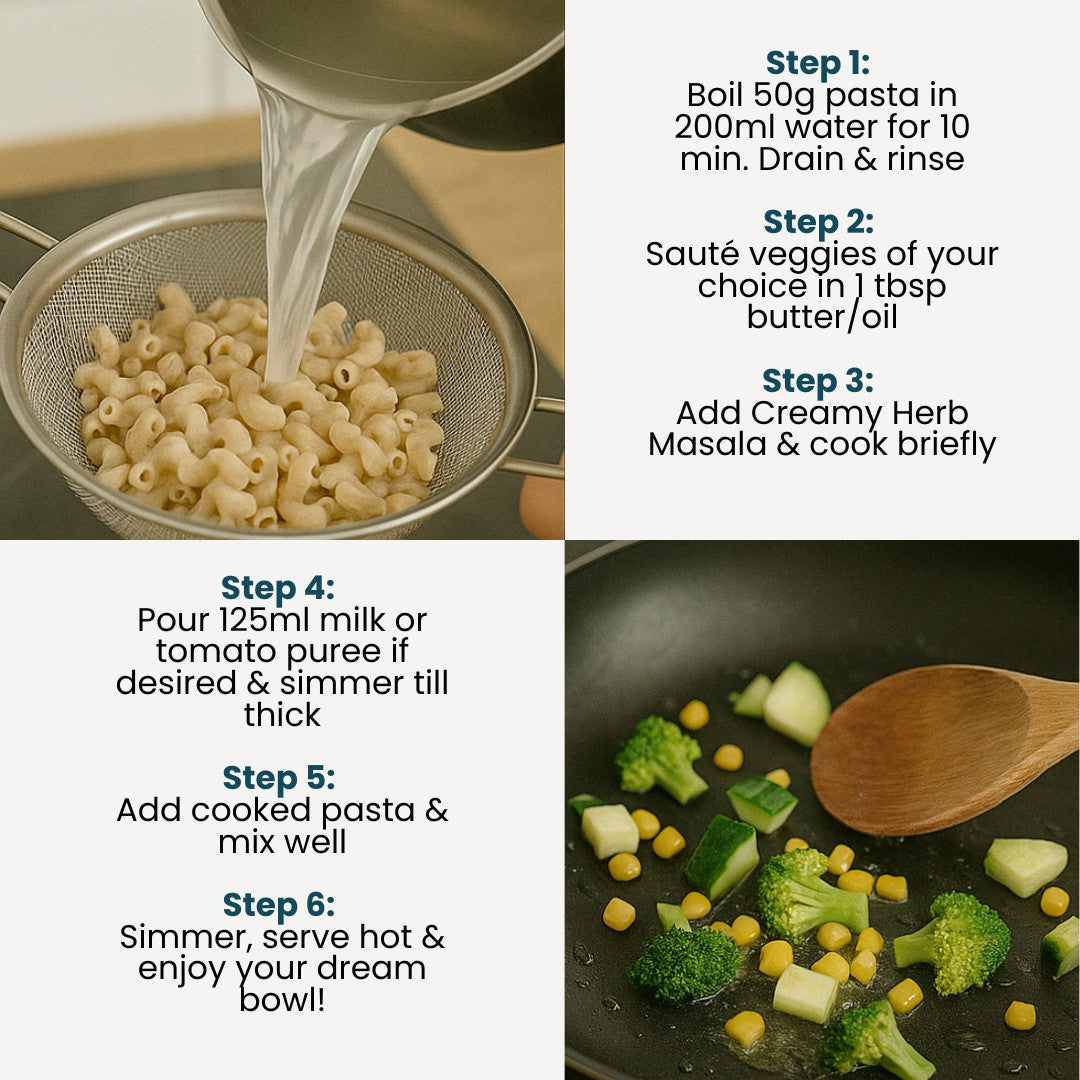 Step 1:
Boil 50g pasta in 200ml water for 10 min. Drain & rinse

Step 2:
Sauté veggies of your choice in 1 tbsp butter/oil

Step 3:
Add Creamy Herb Masala & cook briefly

Step 4:
Pour 125ml milk or tomato puree if desired & simmer till thick

Step 5:
Add cooked pasta & mix well

Step 6:
Simmer, serve hot & enjoy your dream bowl!